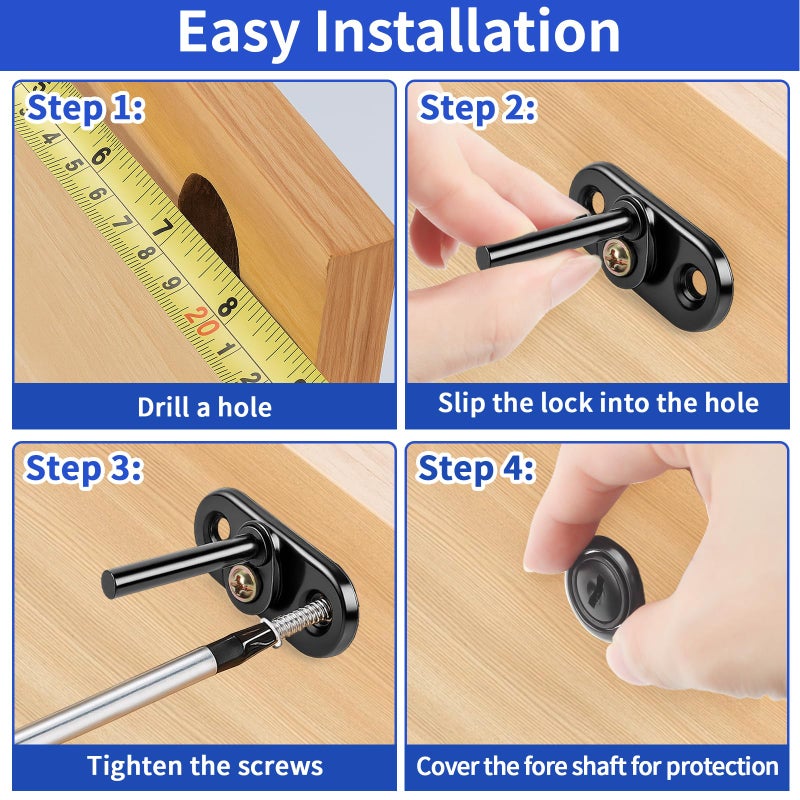 Easy Installation

Step 1:

4 5 6 7 8 9 20 1 2

6 7 8

Drill a hole

Step 2:

Slip the lock into the hole

Step 3:

Tighten the screws

Step 4:

Cover the fore shaft for protection